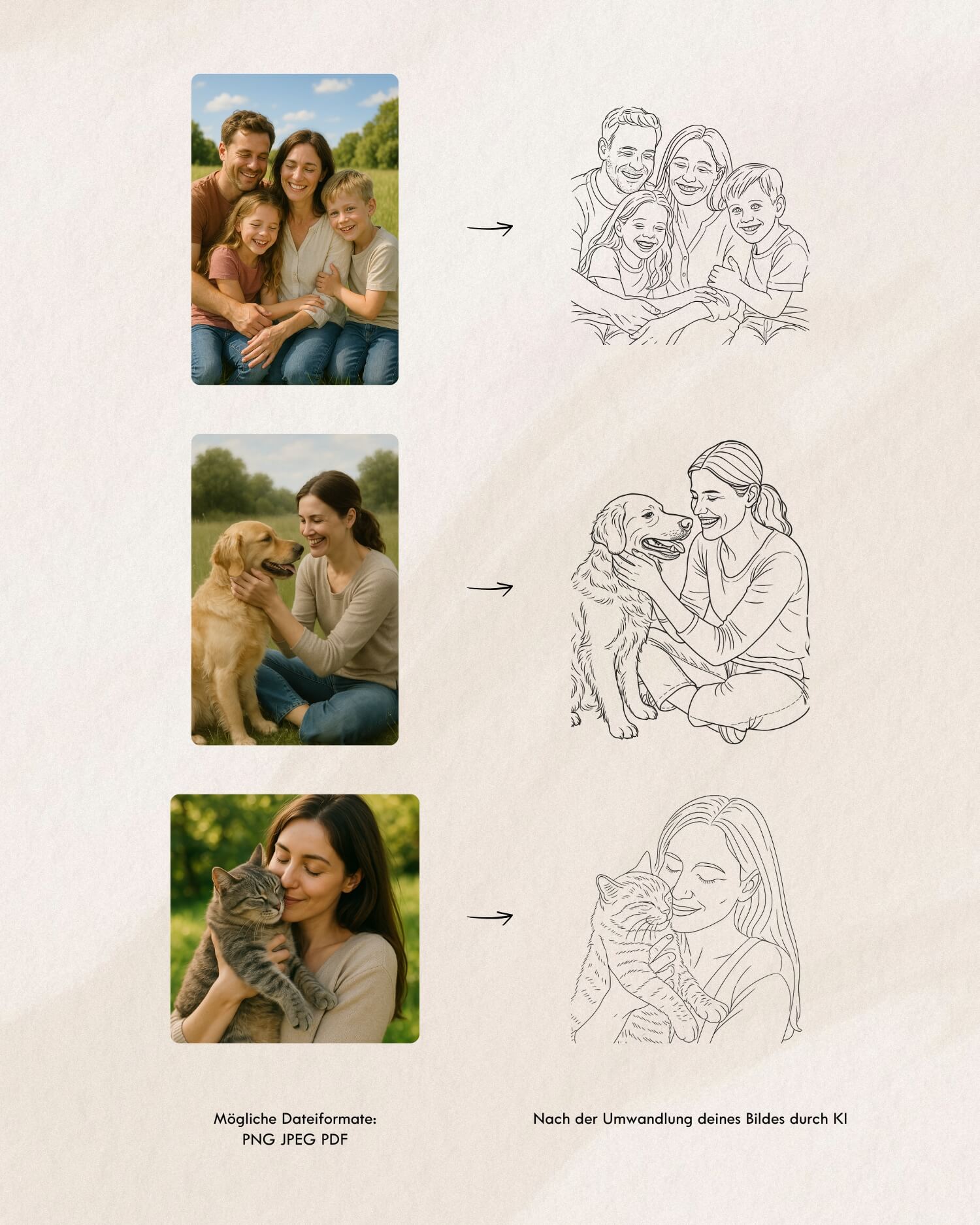 Mögliche Dateiformate:
PNG JPEG PDF

Nach der Umwandlung deines Bildes durch KI